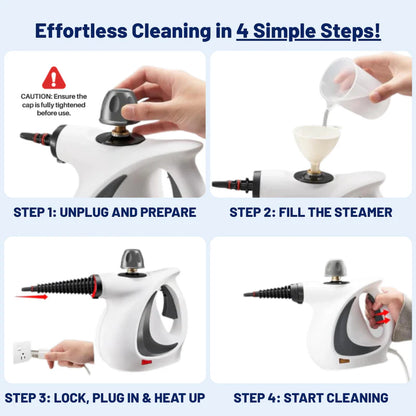 Effortless Cleaning in 4 Simple Steps!

CAUTION: Ensure the cap is fully tightened before use.

STEP 1: UNPLUG AND PREPARE

STEP 2: FILL THE STEAMER

STEP 3: LOCK, PLUG IN & HEAT UP

STEP 4: START CLEANING